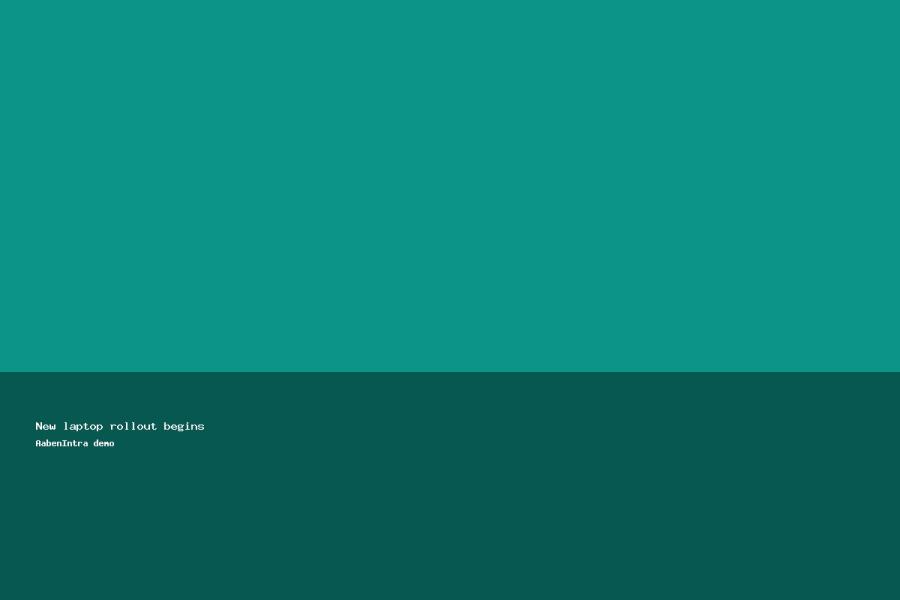 New laptop rollout begins

AabenIntra demo